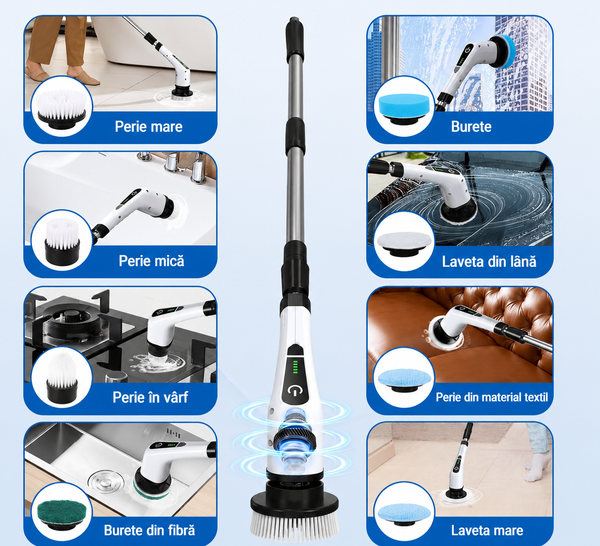 Perie mare

Perie mică

Perie în vârf

Burete din fibră

Burete

Laveta din lână

Perie din material textil

Laveta mare